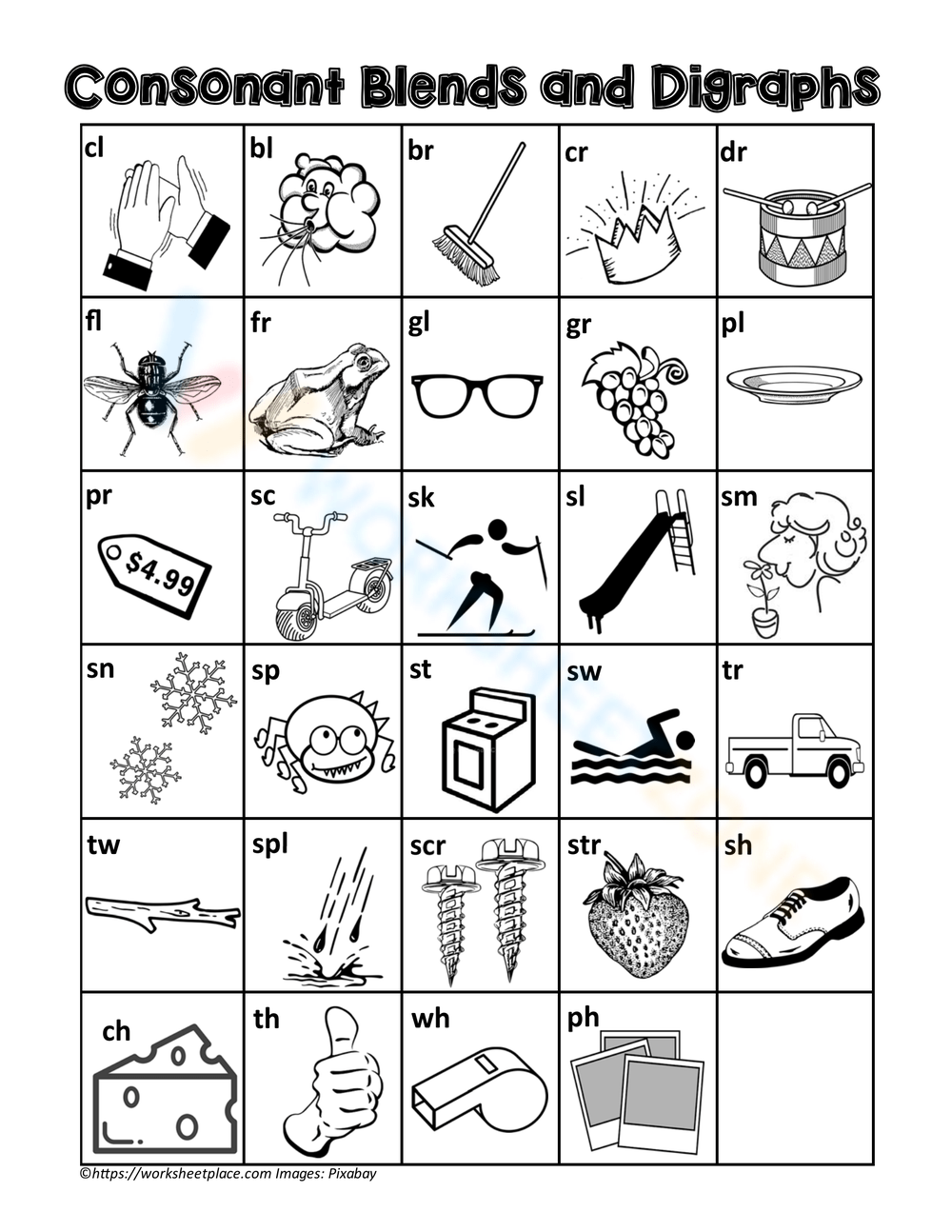 Consonant Blends and Digraphs

| cl | bl | br | cr | dr |
|---|---|---|---|---|
| fl | fr | gl | gr | pl |
| pr $4.99 | sc | sk | sl | sm |
| sn | sp | st | sw | tr |
| tw | spl | scr | str | sh |
| ch | th | wh | ph | |

©https://worksheetplace.com Images: Pixabay