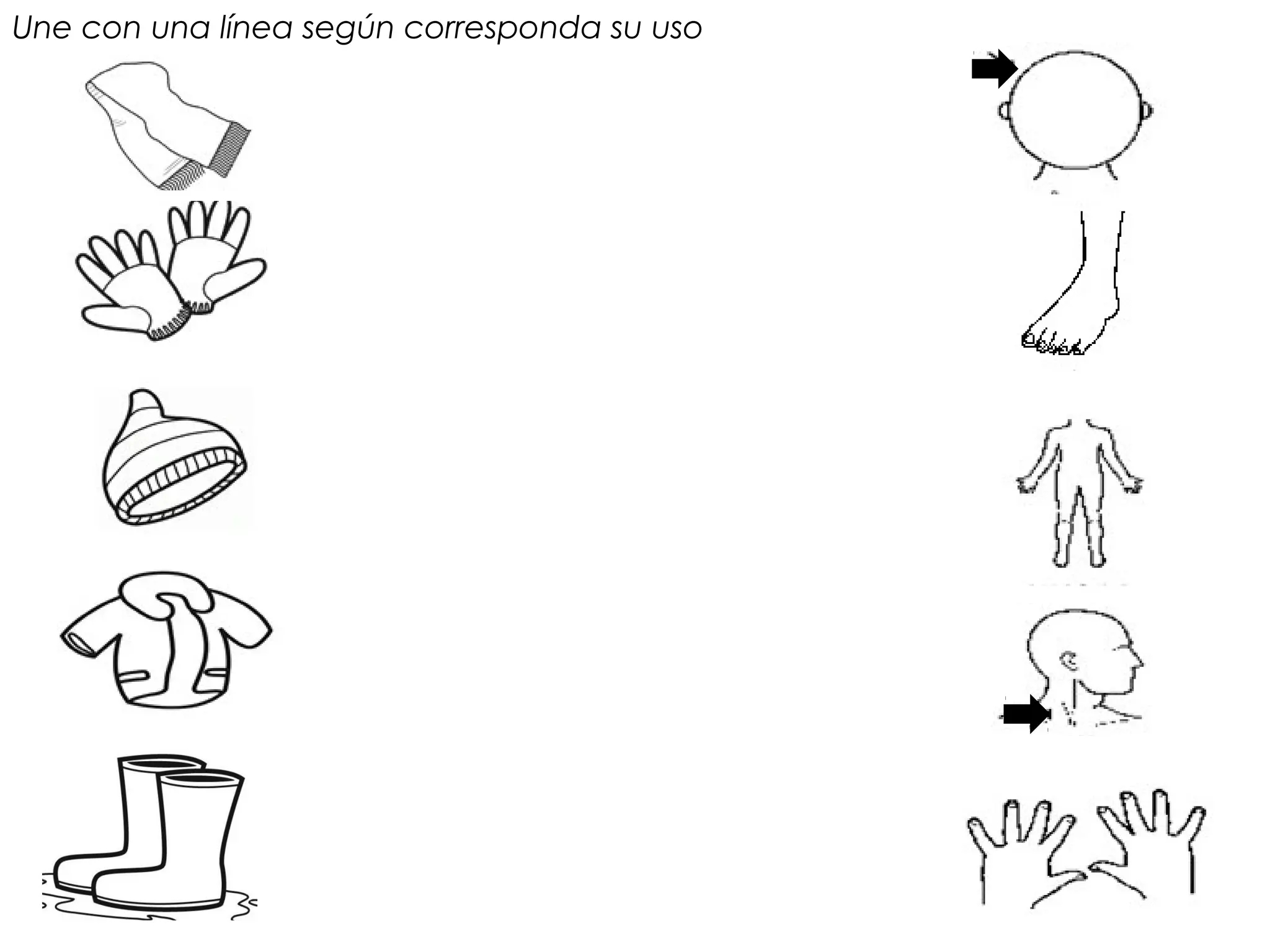 Une con una línea según corresponda su uso