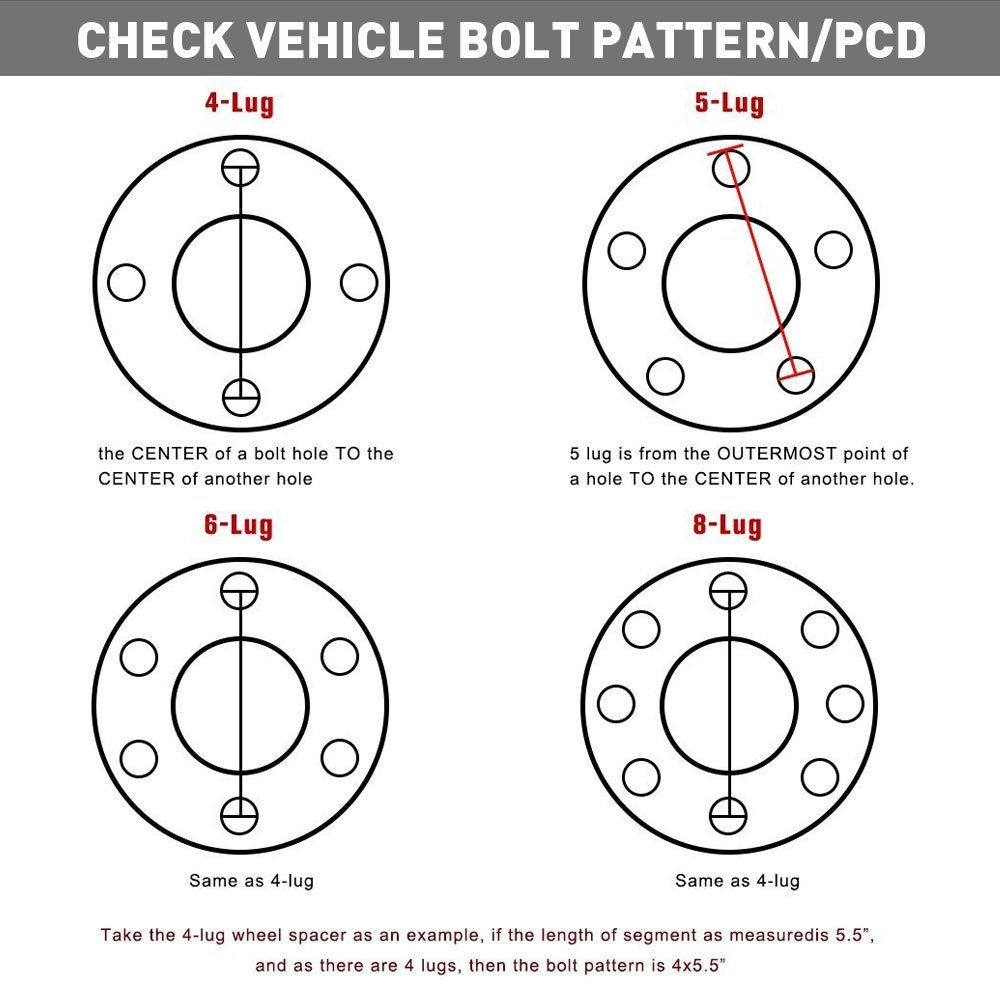 CHECK VEHICLE BOLT PATTERN/PCD

4-Lug

the CENTER of a bolt hole TO the CENTER of another hole

5-Lug

5 lug is from the OUTERMOST point of a hole TO the CENTER of another hole.

6-Lug

Same as 4-lug

8-Lug

Same as 4-lug

Take the 4-lug wheel spacer as an example, if the length of segment as measuredis 5.5", and as there are 4 lugs, then the bolt pattern is 4x5.5"