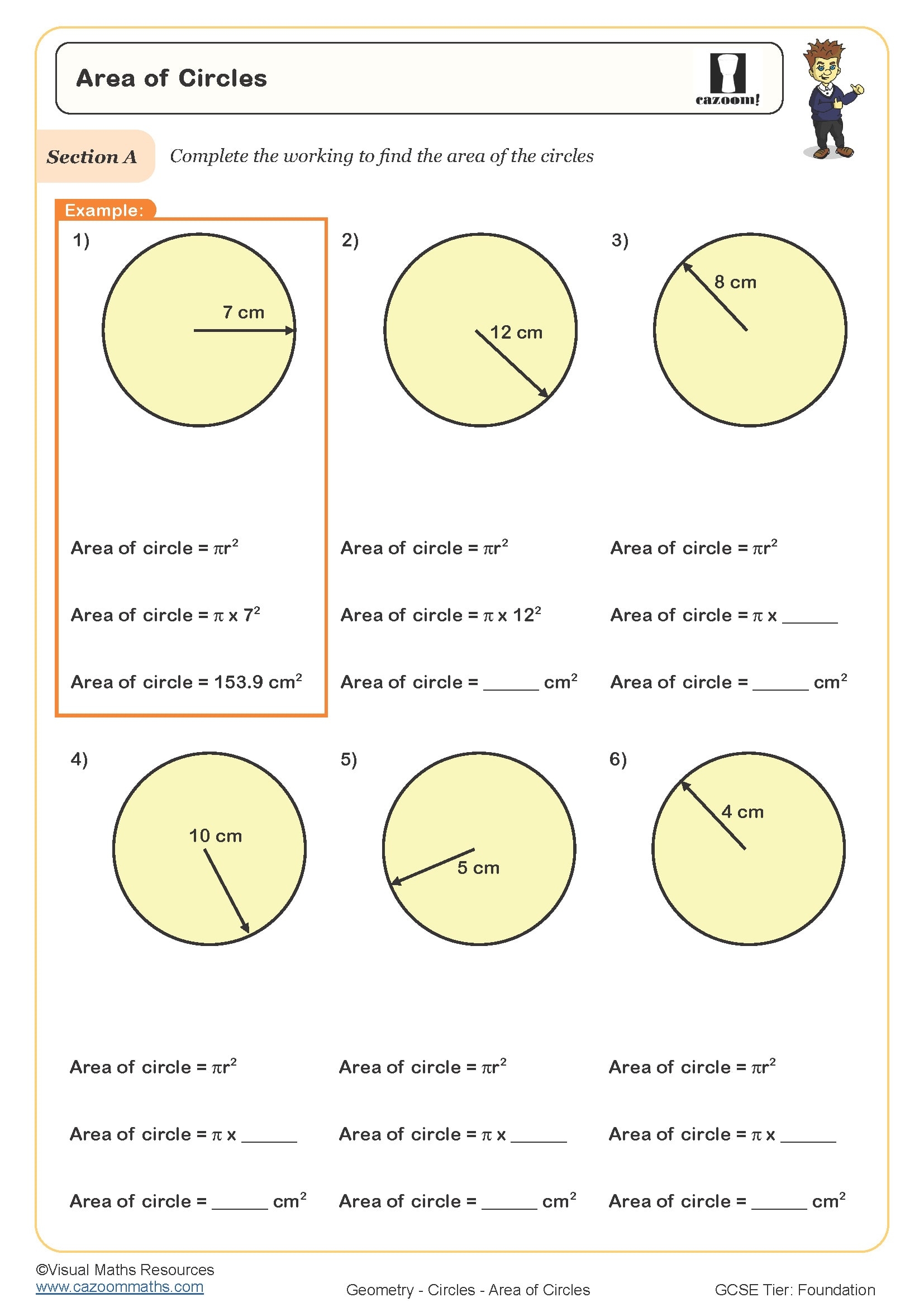 Area of Circles

cazoom!

Section A Complete the working to find the area of the circles

Example:

1)

7 cm

Area of circle = $\pi r^2$

Area of circle = $\pi \times 7^2$

Area of circle = 153.9 $cm^2$

2)

12 cm

Area of circle = $\pi r^2$

Area of circle = $\pi \times 12^2$

Area of circle = ______ $cm^2$

3)

8 cm

Area of circle = $\pi r^2$

Area of circle = $\pi$ x ______

Area of circle = ______ $cm^2$

4)

10 cm

Area of circle = $\pi r^2$

Area of circle = $\pi$ x ______

Area of circle = ______ $cm^2$

5)

5 cm

Area of circle = $\pi r^2$

Area of circle = $\pi$ x ______

Area of circle = ______ $cm^2$

6)

4 cm

Area of circle = $\pi r^2$

Area of circle = $\pi$ x ______

Area of circle = ______ $cm^2$

©Visual Maths Resources
www.cazoommaths.com

Geometry - Circles - Area of Circles

GCSE Tier: Foundation