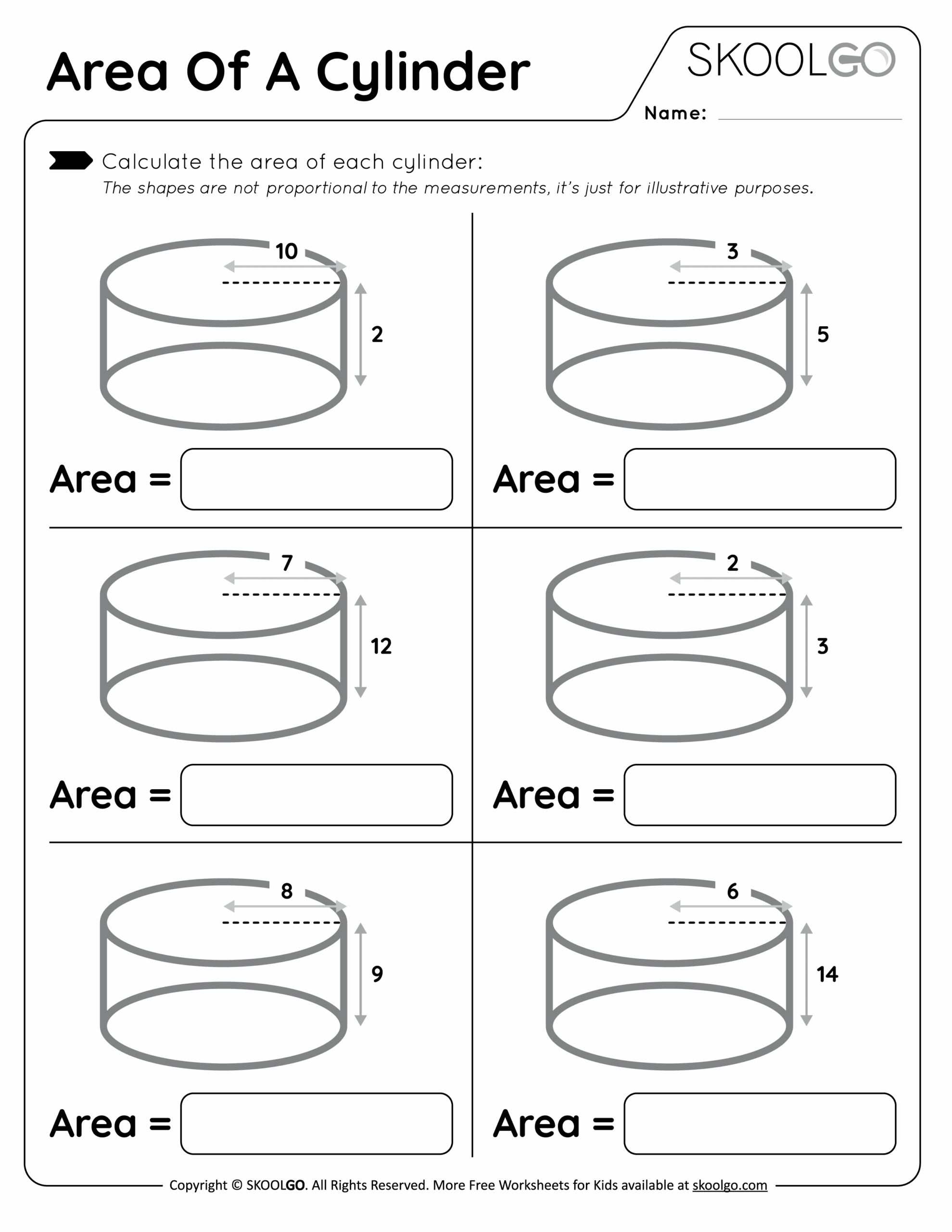 Area Of A Cylinder

SKOOLGO

Name:

Calculate the area of each cylinder:
The shapes are not proportional to the measurements, it's just for illustrative purposes.

10
2
Area =

3
5
Area =

7
12
Area =

2
3
Area =

8
9
Area =

6
14
Area =

Copyright © SKOOLGO. All Rights Reserved. More Free Worksheets for Kids available at skoolgo.com