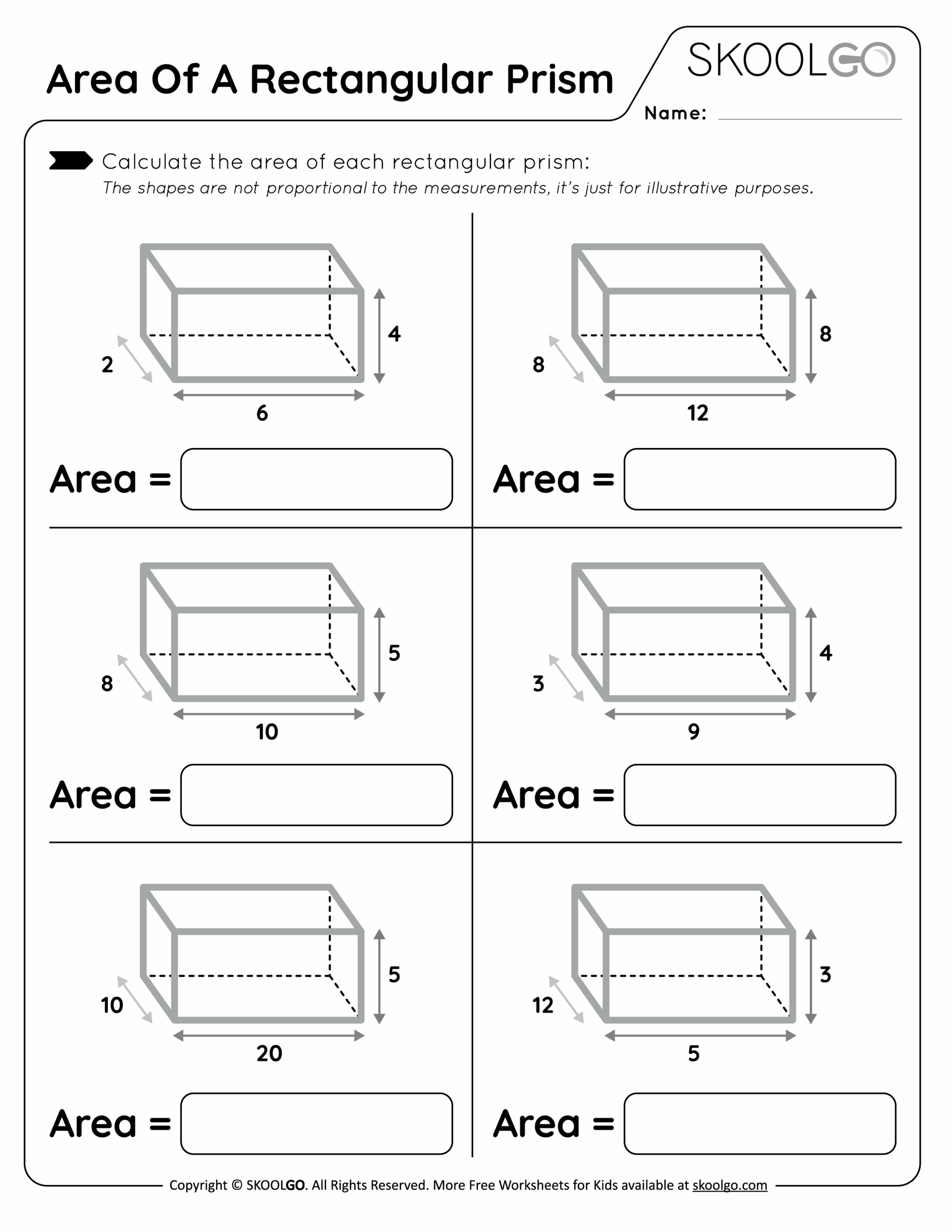 Area Of A Rectangular Prism

SKOOLGO

Name:

Calculate the area of each rectangular prism:
The shapes are not proportional to the measurements, it's just for illustrative purposes.

2
4
6
Area =

8
8
12
Area =

8
5
10
Area =

3
4
9
Area =

10
5
20
Area =

12
3
5
Area =

Copyright © SKOOLGO. All Rights Reserved. More Free Worksheets for Kids available at skoolgo.com