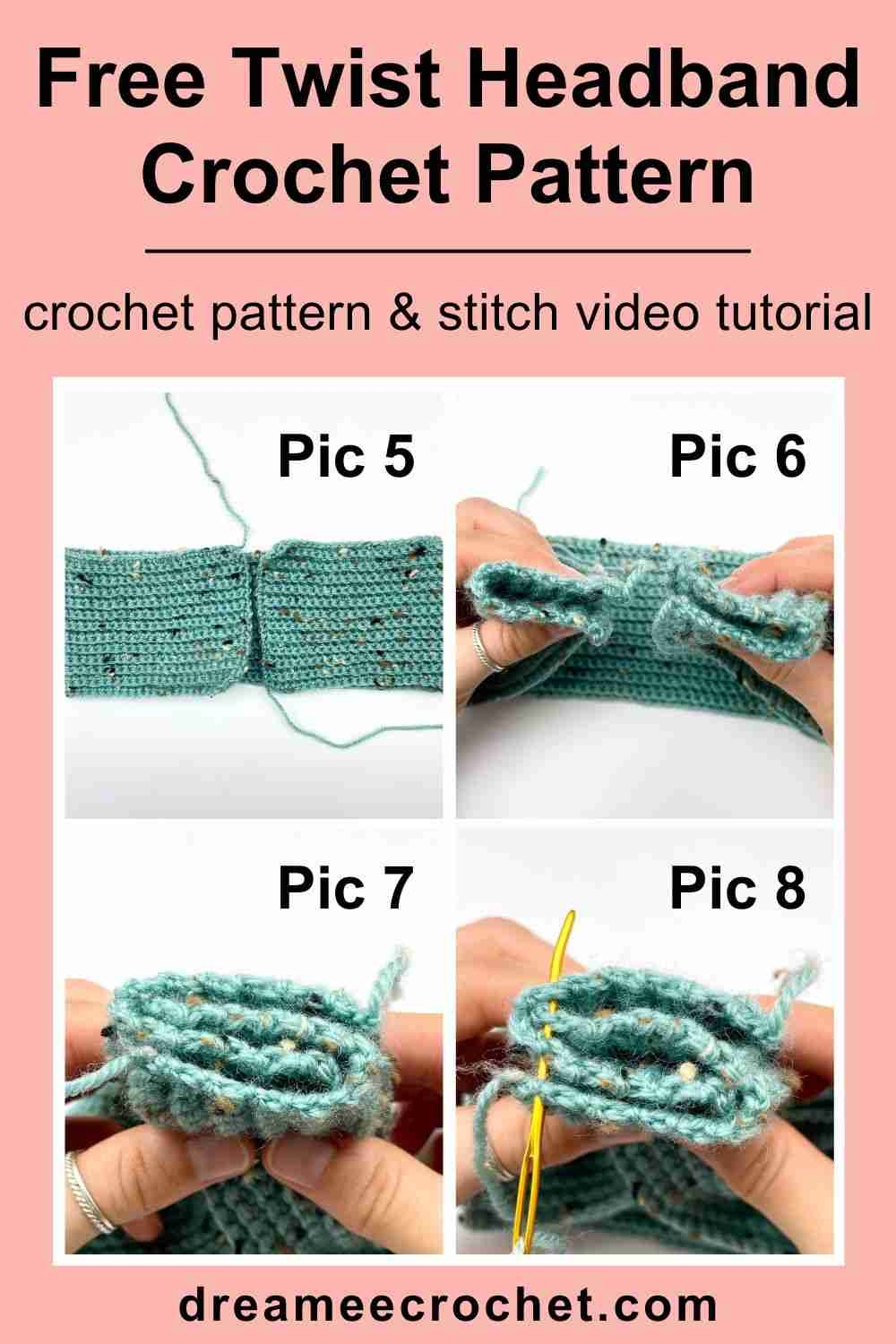 Free Twist Headband Crochet Pattern

crochet pattern & stitch video tutorial

Pic 5

Pic 6

Pic 7

Pic 8

dreameecrochet.com