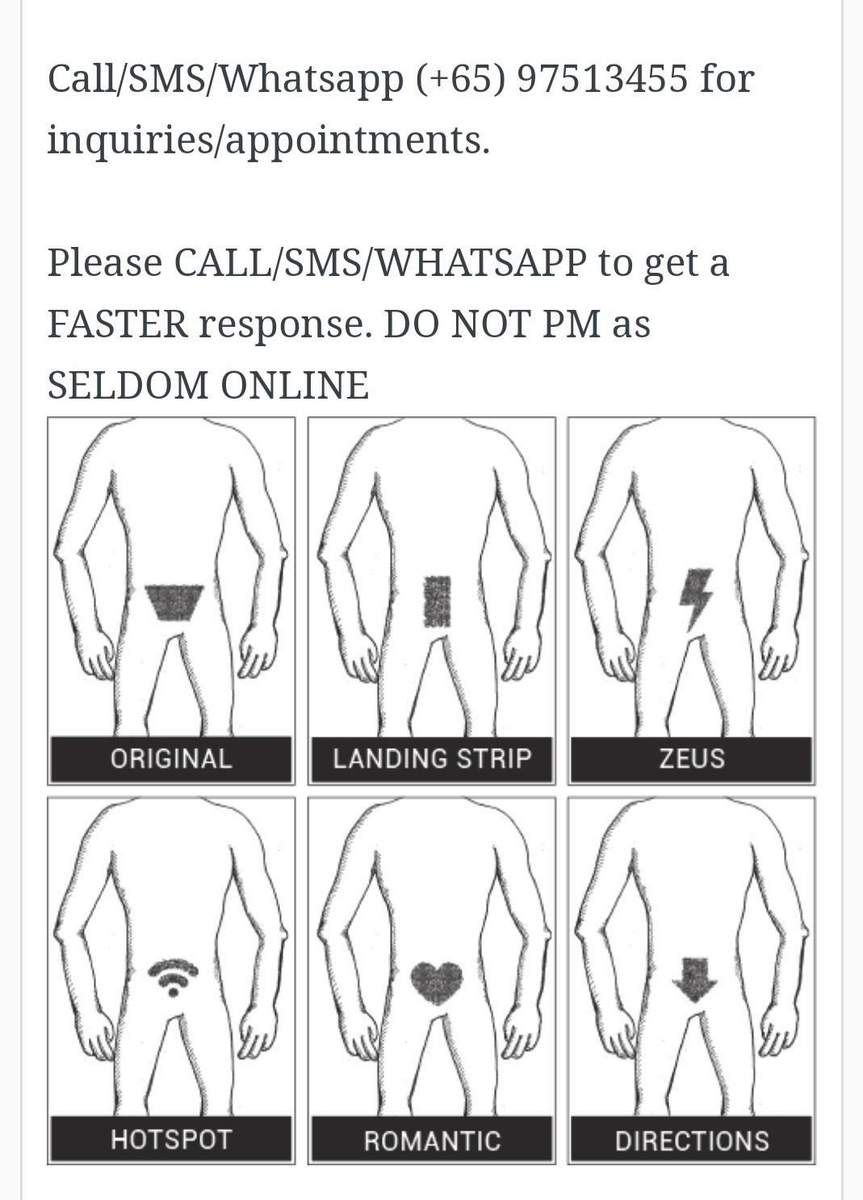 Call/SMS/Whatsapp (+65) 97513455 for inquiries/appointments.

Please CALL/SMS/WHATSAPP to get a FASTER response. DO NOT PM as SELDOM ONLINE

ORIGINAL

LANDING STRIP

ZEUS

HOTSPOT

ROMANTIC

DIRECTIONS