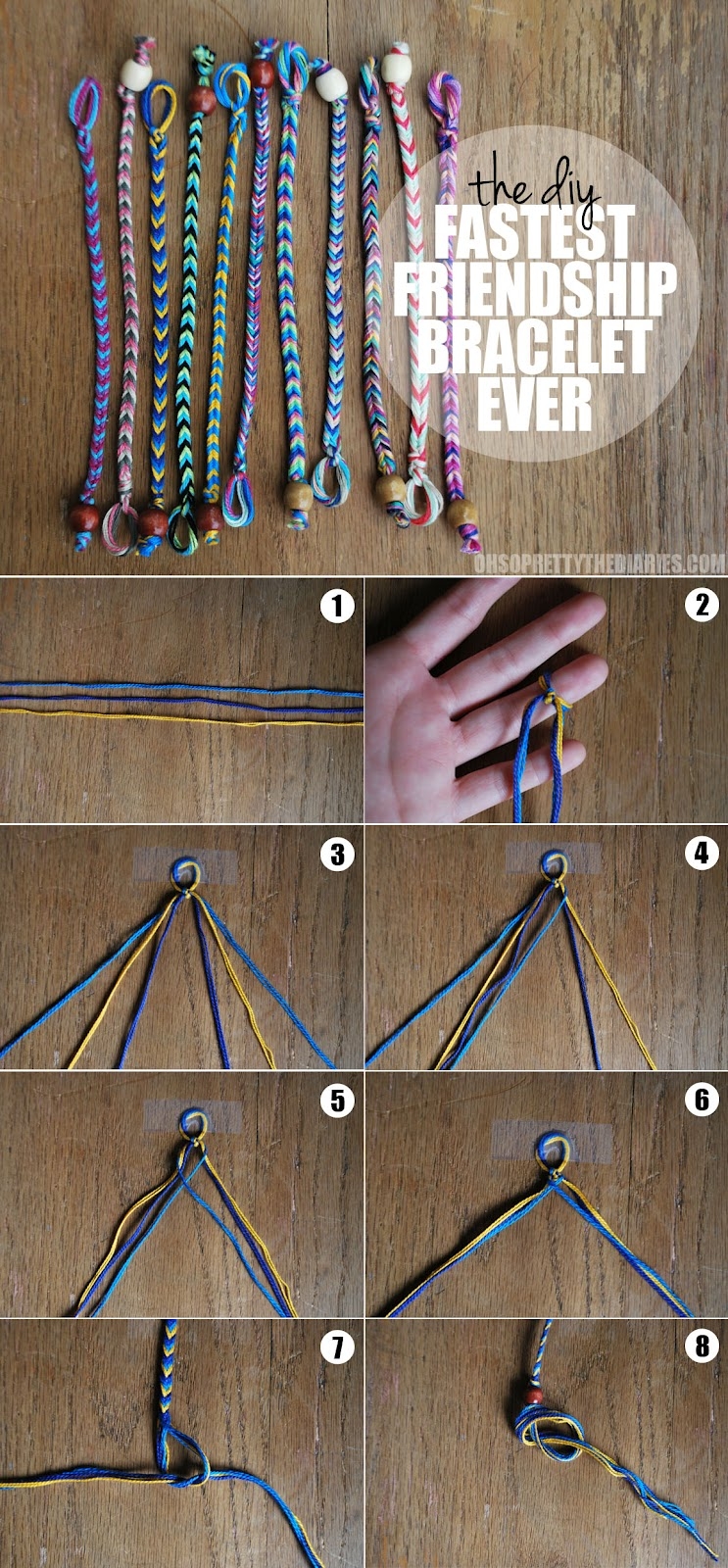 the diy
FASTEST FRIENDSHIP BRACELET EVER

OHSOPRETTYTHEDIARIES.COM

1

2

3

4

5

6

7

8