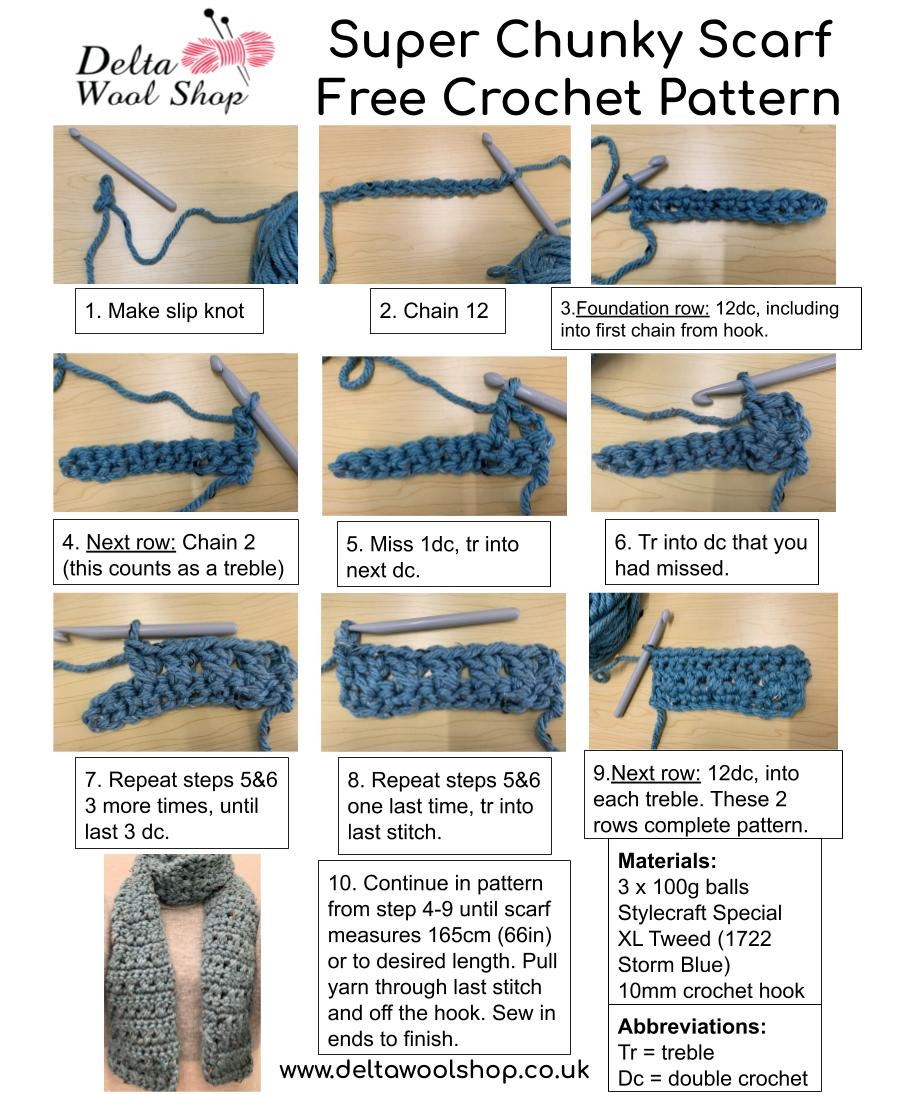 Delta Wool Shop

Super Chunky Scarf
Free Crochet Pattern

1. Make slip knot

2. Chain 12

3.Foundation row: 12dc, including into first chain from hook.

4. Next row: Chain 2 (this counts as a treble)

5. Miss 1dc, tr into next dc.

6. Tr into dc that you had missed.

7. Repeat steps 5&6 3 more times, until last 3 dc.

8. Repeat steps 5&6 one last time, tr into last stitch.

9.Next row: 12dc, into each treble. These 2 rows complete pattern.

10. Continue in pattern from step 4-9 until scarf measures 165cm (66in) or to desired length. Pull yarn through last stitch and off the hook. Sew in ends to finish.

Materials:
3 x 100g balls Stylecraft Special XL Tweed (1722 Storm Blue)
10mm crochet hook

Abbreviations:
Tr = treble
Dc = double crochet

www.deltawoolshop.co.uk